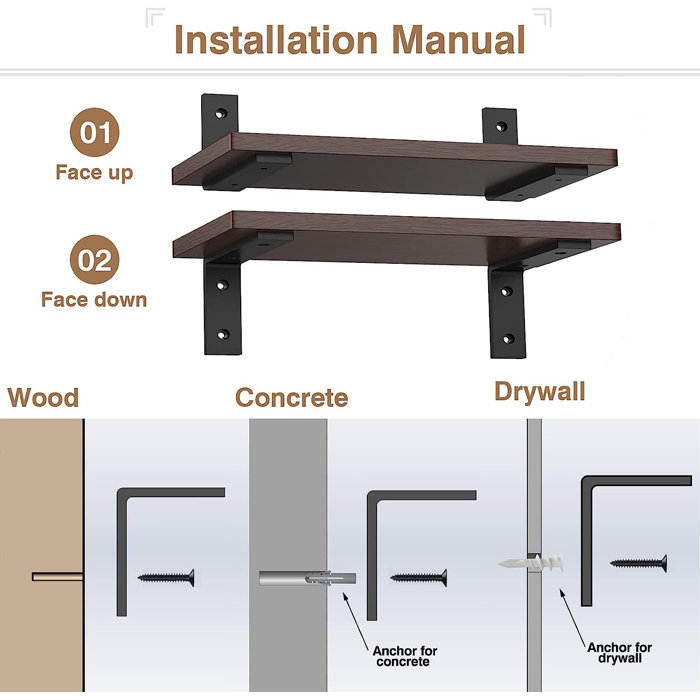 Installation Manual

01
Face up

02
Face down

Wood

Concrete

Drywall

Anchor for concrete

Anchor for drywall